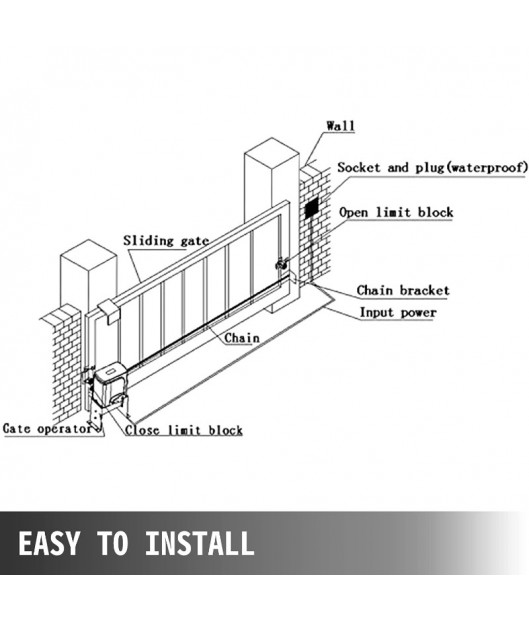 Wall
Socket and plug(waterproof)
Open limit block
Sliding gate
Chain bracket
Input power
Chain
Gate operator
Close limit block

EASY TO INSTALL